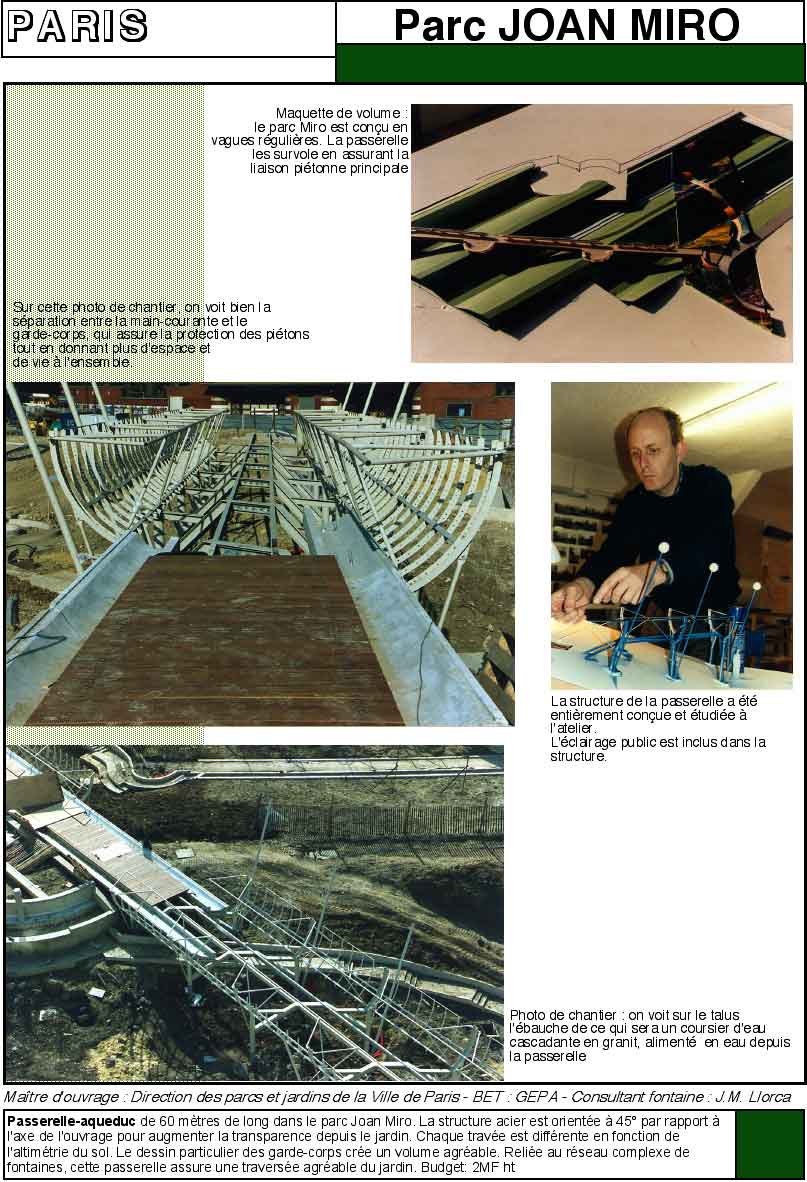 PARIS

Parc JOAN MIRO

Maquette de volume : le parc Miro est conçu en vagues régulières. La passerelle les survole en assurant la liaison piétonne principale

Sur cette photo de chantier, on voit bien la séparation entre la main-courante et le garde-corps, qui assure la protection des piétons tout en donnant plus d'espace et de vie à l'ensemble.

La structure de la passerelle a été entièrement conçue et étudiée à l'atelier.
L'éclairage public est inclus dans la structure.

Photo de chantier : on voit sur le talus l'ébauche de ce qui sera un coursier d'eau cascadante en granit, alimenté en eau depuis la passerelle

Maître d'ouvrage : Direction des parcs et jardins de la Ville de Paris - BET : GEPA - Consultant fontaine : J.M. Llorca

Passerelle-aqueduc de 60 mètres de long dans le parc Joan Miro. La structure acier est orientée à 45° par rapport à l'axe de l'ouvrage pour augmenter la transparence depuis le jardin. Chaque travée est différente en fonction de l'altimétrie du sol. Le dessin particulier des garde-corps crée un volume agréable. Reliée au réseau complexe de fontaines, cette passerelle assure une traversée agréable du jardin. Budget: 2MF ht